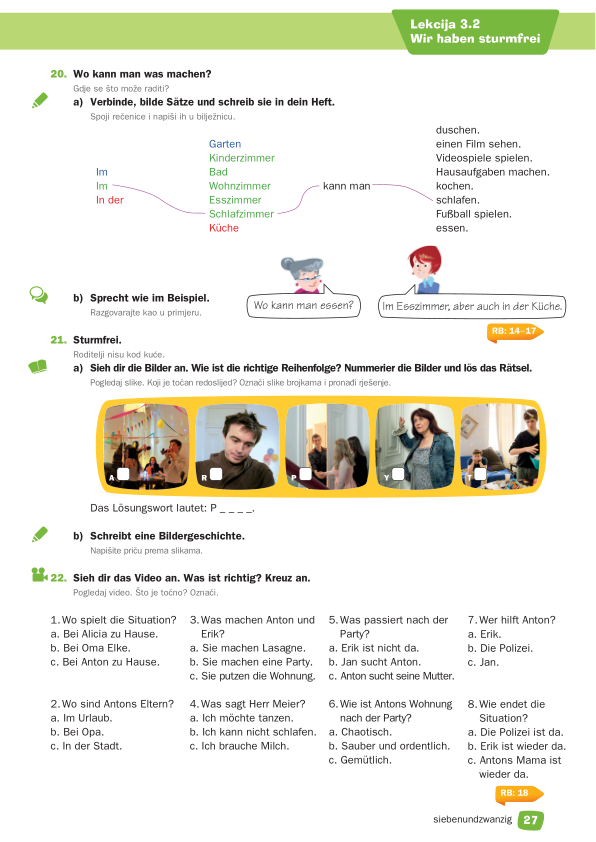 Lekcija 3.2
Wir haben sturmfrei

20. Wo kann man was machen?
Gdje se što može raditi?

a) Verbinde, bilde Sätze und schreib sie in dein Heft.
Spoji rečenice i napiši ih u bilježnicu.

Im
Im
In der

Garten
Kinderzimmer
Bad
Wohnzimmer
Esszimmer
Schlafzimmer
Küche

kann man

duschen.
einen Film sehen.
Videospiele spielen.
Hausaufgaben machen.
kochen.
schlafen.
Fußball spielen.
essen.

b) Sprecht wie im Beispiel.
Razgovarajte kao u primjeru.

Wo kann man essen?

Im Esszimmer, aber auch in der Küche.

RB: 14–17

21. Sturmfrei.
Roditelji nisu kod kuće.

a) Sieh dir die Bilder an. Wie ist die richtige Reihenfolge? Nummerier die Bilder und lös das Rätsel.
Pogledaj slike. Koji je točan redoslijed? Označi slike brojkama i pronađi rješenje.

A R P Y T

Das Lösungswort lautet: P _ _ _ _.

b) Schreibt eine Bildergeschichte.
Napišite priču prema slikama.

22. Sieh dir das Video an. Was ist richtig? Kreuz an.
Pogledaj video. Što je točno? Označi.

1. Wo spielt die Situation?
a. Bei Alicia zu Hause.
b. Bei Oma Elke.
c. Bei Anton zu Hause.

2. Wo sind Antons Eltern?
a. Im Urlaub.
b. Bei Opa.
c. In der Stadt.

3. Was machen Anton und Erik?
a. Sie machen Lasagne.
b. Sie machen eine Party.
c. Sie putzen die Wohnung.

4. Was sagt Herr Meier?
a. Ich möchte tanzen.
b. Ich kann nicht schlafen.
c. Ich brauche Milch.

5. Was passiert nach der Party?
a. Erik ist nicht da.
b. Jan sucht Anton.
c. Anton sucht seine Mutter.

6. Wie ist Antons Wohnung nach der Party?
a. Chaotisch.
b. Sauber und ordentlich.
c. Gemütlich.

7. Wer hilft Anton?
a. Erik.
b. Die Polizei.
c. Jan.

8. Wie endet die Situation?
a. Die Polizei ist da.
b. Erik ist wieder da.
c. Antons Mama ist wieder da.

RB: 18

siebenundzwanzig 27